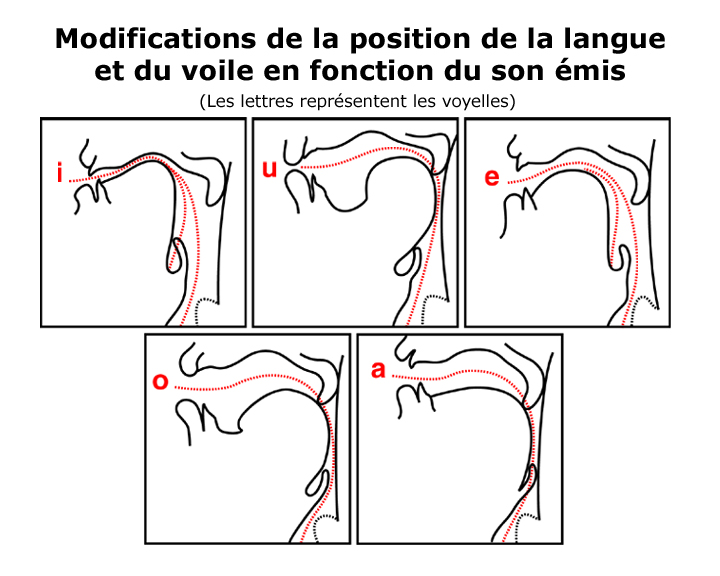 Modifications de la position de la langue et du voile en fonction du son émis

(Les lettres représentent les voyelles)

i

u

e

o

a