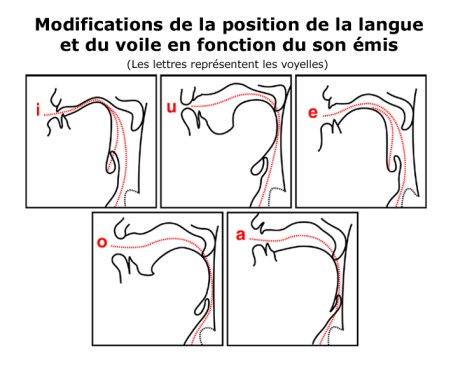 Modifications de la position de la langue et du voile en fonction du son émis

(Les lettres représentent les voyelles)

i

u

e

o

a